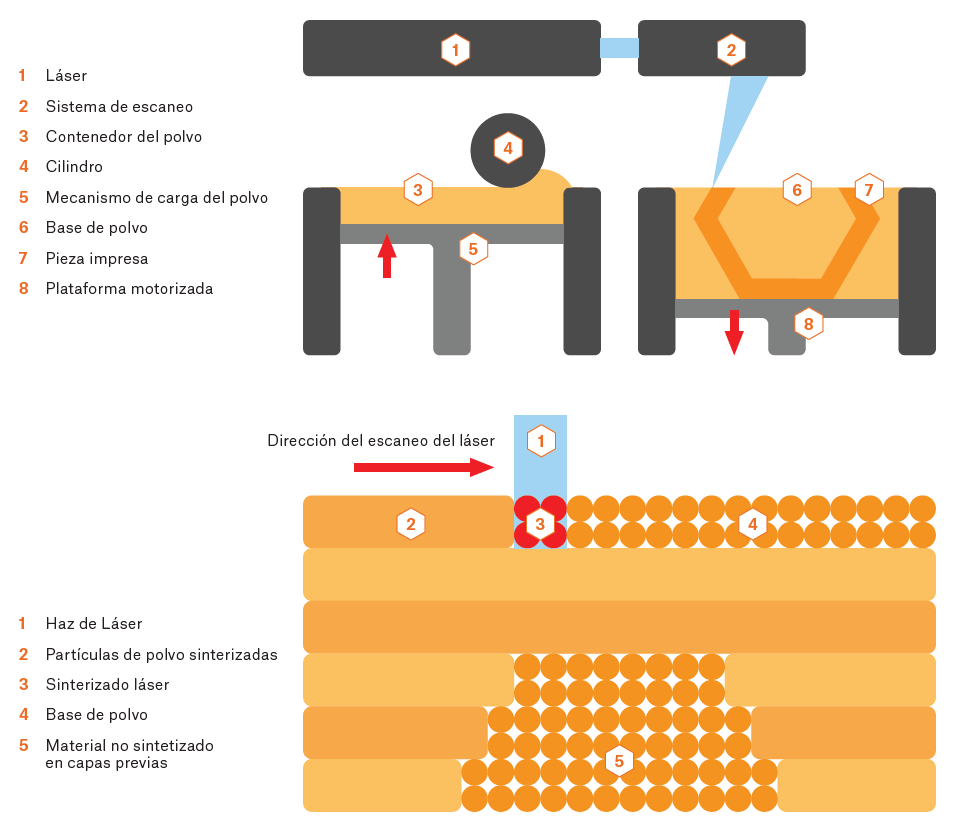 1 Láser
2 Sistema de escaneo
3 Contenedor del polvo
4 Cilindro
5 Mecanismo de carga del polvo
6 Base de polvo
7 Pieza impresa
8 Plataforma motorizada

1
2
4
3
5
6
7
8

Dirección del escaneo del láser

1
2
3
4
5

1 Haz de Láser
2 Partículas de polvo sinterizadas
3 Sinterizado láser
4 Base de polvo
5 Material no sintetizado en capas previas