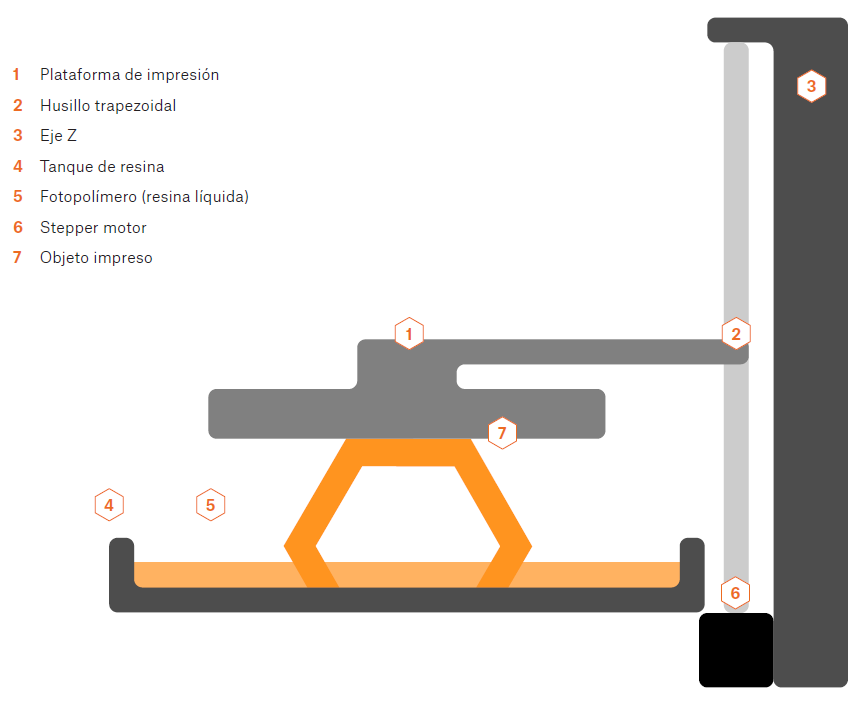 1 Plataforma de impresión
2 Husillo trapezoidal
3 Eje Z
4 Tanque de resina
5 Fotopolímero (resina líquida)
6 Stepper motor
7 Objeto impreso

3

1

2

7

4

5

6